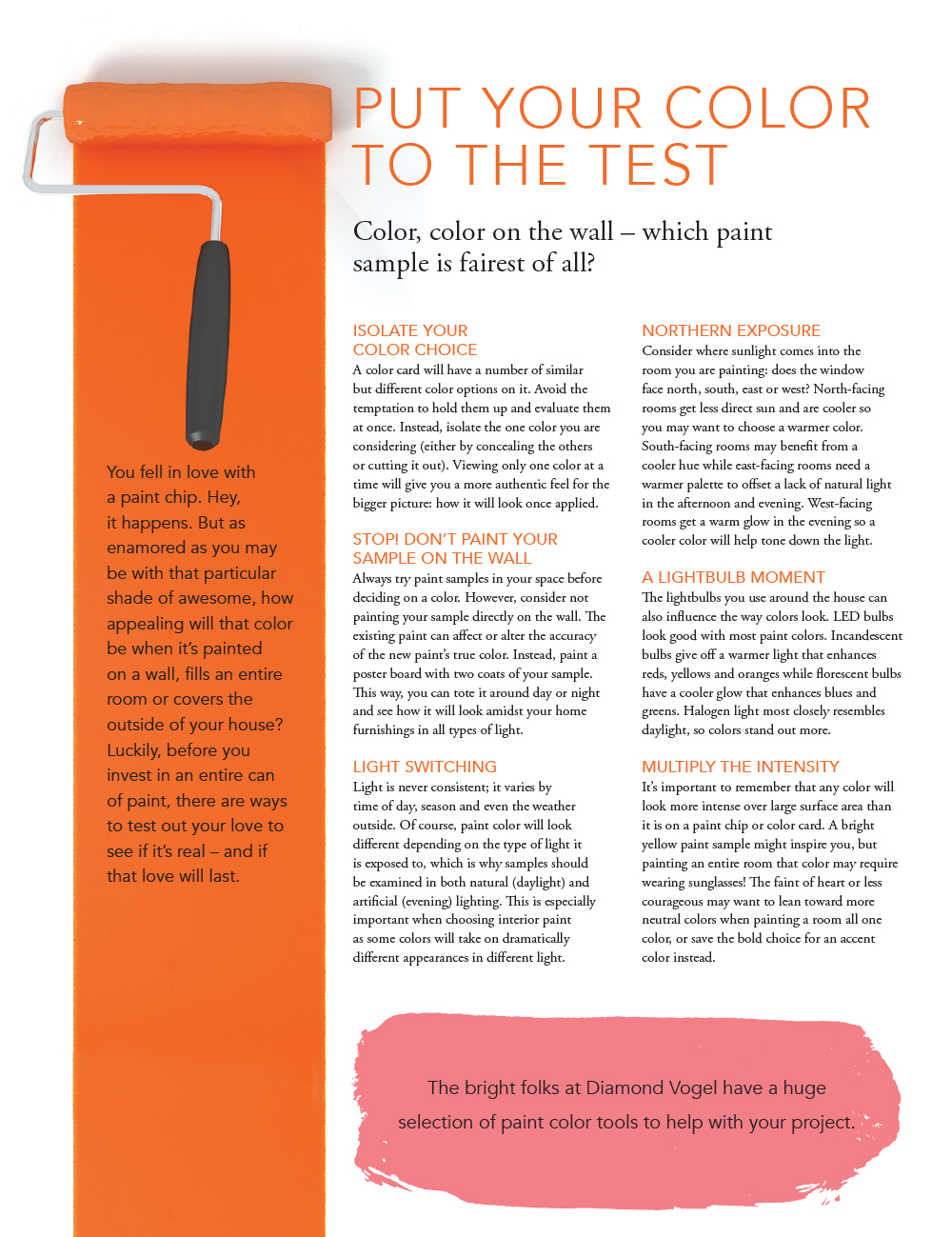 PUT YOUR COLOR TO THE TEST

Color, color on the wall – which paint sample is fairest of all?

You fell in love with a paint chip. Hey, it happens. But as enamored as you may be with that particular shade of awesome, how appealing will that color be when it's painted on a wall, fills an entire room or covers the outside of your house? Luckily, before you invest in an entire can of paint, there are ways to test out your love to see if it's real – and if that love will last.

ISOLATE YOUR COLOR CHOICE
A color card will have a number of similar but different color options on it. Avoid the temptation to hold them up and evaluate them at once. Instead, isolate the one color you are considering (either by concealing the others or cutting it out). Viewing only one color at a time will give you a more authentic feel for the bigger picture: how it will look once applied.

STOP! DON'T PAINT YOUR SAMPLE ON THE WALL
Always try paint samples in your space before deciding on a color. However, consider not painting your sample directly on the wall. The existing paint can affect or alter the accuracy of the new paint's true color. Instead, paint a poster board with two coats of your sample. This way, you can tote it around day or night and see how it will look amidst your home furnishings in all types of light.

LIGHT SWITCHING
Light is never consistent; it varies by time of day, season and even the weather outside. Of course, paint color will look different depending on the type of light it is exposed to, which is why samples should be examined in both natural (daylight) and artificial (evening) lighting. This is especially important when choosing interior paint as some colors will take on dramatically different appearances in different light.

NORTHERN EXPOSURE
Consider where sunlight comes into the room you are painting: does the window face north, south, east or west? North-facing rooms get less direct sun and are cooler so you may want to choose a warmer color. South-facing rooms may benefit from a cooler hue while east-facing rooms need a warmer palette to offset a lack of natural light in the afternoon and evening. West-facing rooms get a warm glow in the evening so a cooler color will help tone down the light.

A LIGHTBULB MOMENT
The lightbulbs you use around the house can also influence the way colors look. LED bulbs look good with most paint colors. Incandescent bulbs give off a warmer light that enhances reds, yellows and oranges while florescent bulbs have a cooler glow that enhances blues and greens. Halogen light most closely resembles daylight, so colors stand out more.

MULTIPLY THE INTENSITY
It's important to remember that any color will look more intense over large surface area than it is on a paint chip or color card. A bright yellow paint sample might inspire you, but painting an entire room that color may require wearing sunglasses! The faint of heart or less courageous may want to lean toward more neutral colors when painting a room all one color, or save the bold choice for an accent color instead.

The bright folks at Diamond Vogel have a huge selection of paint color tools to help with your project.