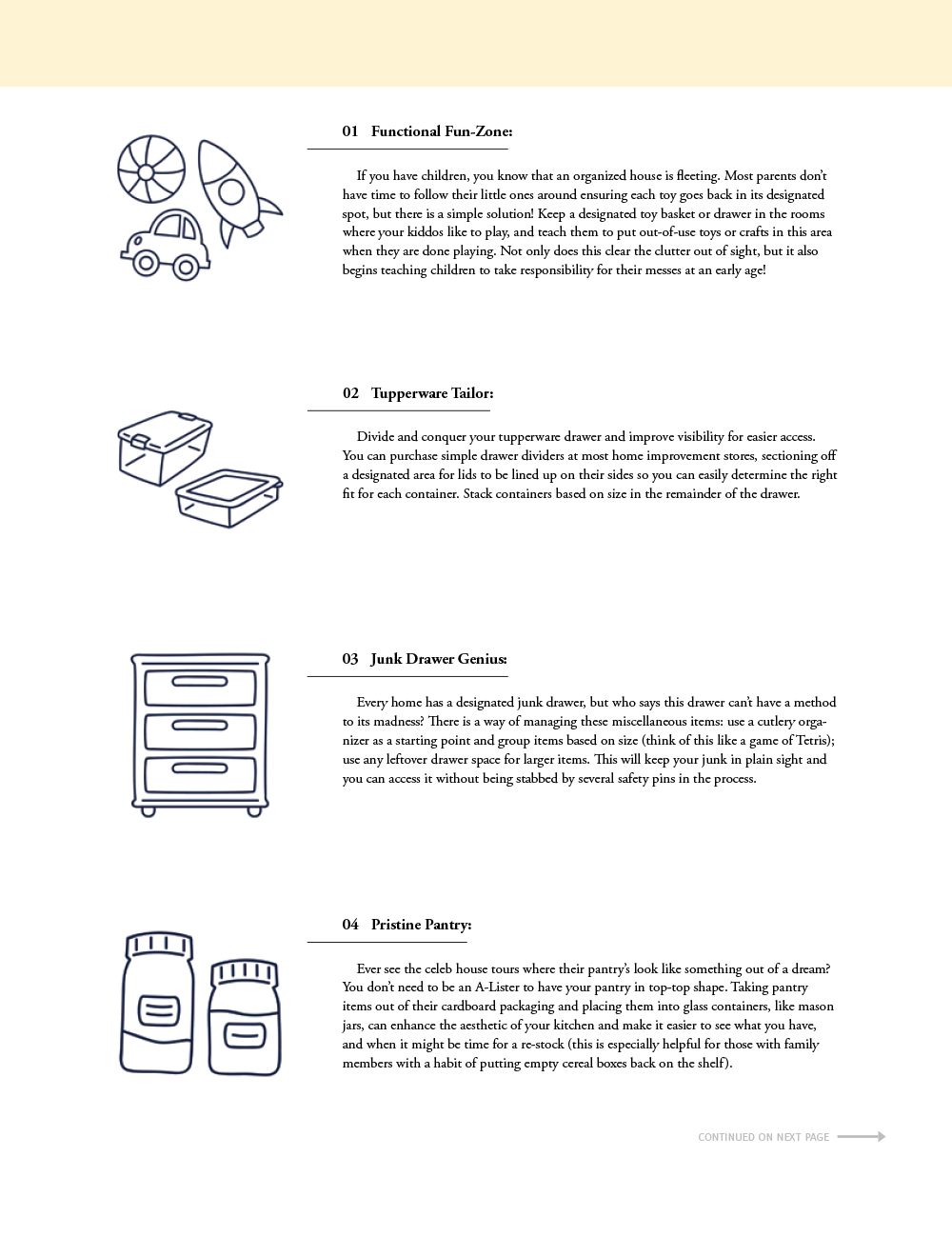 01 Functional Fun-Zone:

If you have children, you know that an organized house is fleeting. Most parents don't have time to follow their little ones around ensuring each toy goes back in its designated spot, but there is a simple solution! Keep a designated toy basket or drawer in the rooms where your kiddos like to play, and teach them to put out-of-use toys or crafts in this area when they are done playing. Not only does this clear the clutter out of sight, but it also begins teaching children to take responsibility for their messes at an early age!

02 Tupperware Tailor:

Divide and conquer your tupperware drawer and improve visibility for easier access. You can purchase simple drawer dividers at most home improvement stores, sectioning off a designated area for lids to be lined up on their sides so you can easily determine the right fit for each container. Stack containers based on size in the remainder of the drawer.

03 Junk Drawer Genius:

Every home has a designated junk drawer, but who says this drawer can't have a method to its madness? There is a way of managing these miscellaneous items: use a cutlery organizer as a starting point and group items based on size (think of this like a game of Tetris); use any leftover drawer space for larger items. This will keep your junk in plain sight and you can access it without being stabbed by several safety pins in the process.

04 Pristine Pantry:

Ever see the celeb house tours where their pantry's look like something out of a dream? You don't need to be an A-Lister to have your pantry in top-top shape. Taking pantry items out of their cardboard packaging and placing them into glass containers, like mason jars, can enhance the aesthetic of your kitchen and make it easier to see what you have, and when it might be time for a re-stock (this is especially helpful for those with family members with a habit of putting empty cereal boxes back on the shelf).

CONTINUED ON NEXT PAGE